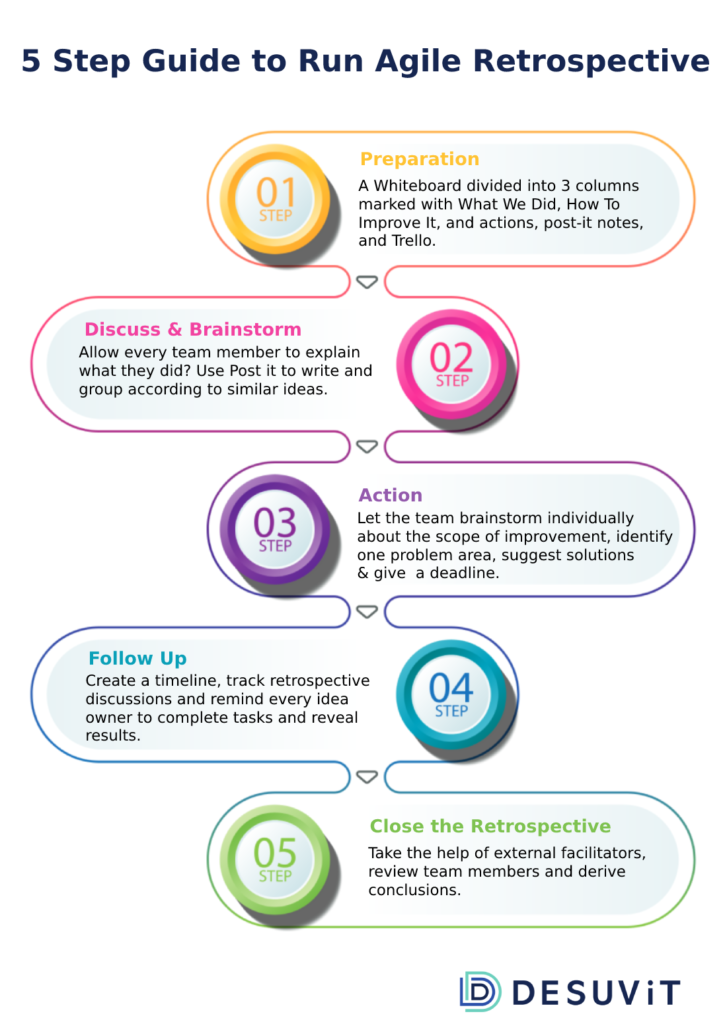 5 Step Guide to Run Agile Retrospective

01
STEP

Preparation

A Whiteboard divided into 3 columns marked with What We Did, How To Improve It, and actions, post-it notes, and Trello.

Discuss & Brainstorm

Allow every team member to explain what they did? Use Post it to write and group according to similar ideas.

02
STEP

03
STEP

Action

Let the team brainstorm individually about the scope of improvement, identify one problem area, suggest solutions & give a deadline.

Follow Up

Create a timeline, track retrospective discussions and remind every idea owner to complete tasks and reveal results.

04
STEP

05
STEP

Close the Retrospective

Take the help of external facilitators, review team members and derive conclusions.

DESUViT