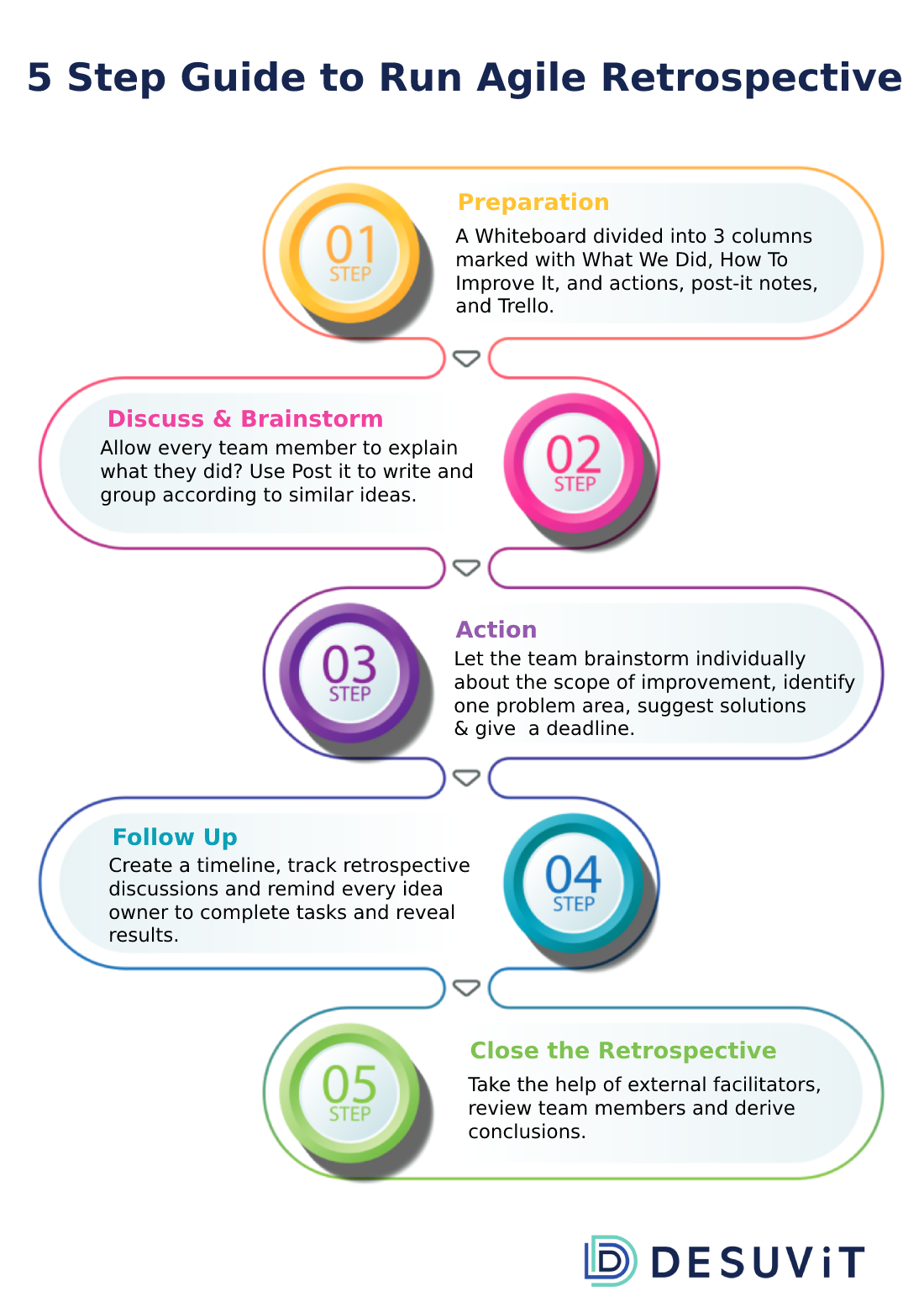 5 Step Guide to Run Agile Retrospective

01
STEP

Preparation
A Whiteboard divided into 3 columns marked with What We Did, How To Improve It, and actions, post-it notes, and Trello.

Discuss & Brainstorm
Allow every team member to explain what they did? Use Post it to write and group according to similar ideas.

02
STEP

03
STEP

Action
Let the team brainstorm individually about the scope of improvement, identify one problem area, suggest solutions & give a deadline.

Follow Up
Create a timeline, track retrospective discussions and remind every idea owner to complete tasks and reveal results.

04
STEP

05
STEP

Close the Retrospective
Take the help of external facilitators, review team members and derive conclusions.

DESUViT