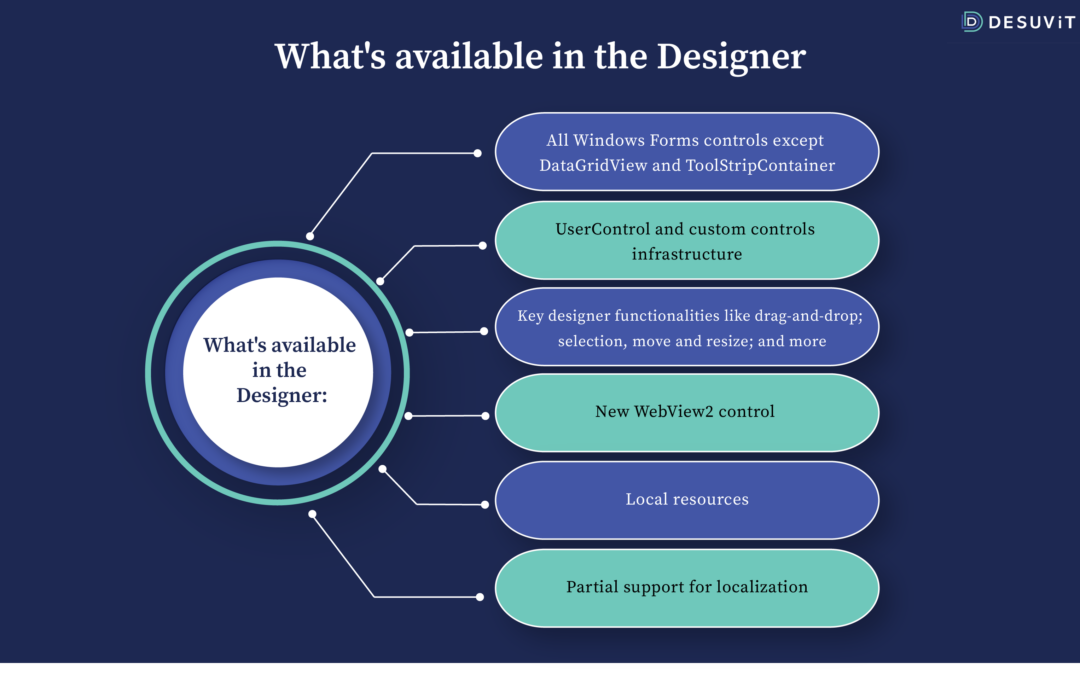 DESUViT

What's available in the Designer

What's available in the Designer:

All Windows Forms controls except DataGridView and ToolStripContainer

UserControl and custom controls infrastructure

Key designer functionalities like drag-and-drop; selection, move and resize; and more

New WebView2 control

Local resources

Partial support for localization