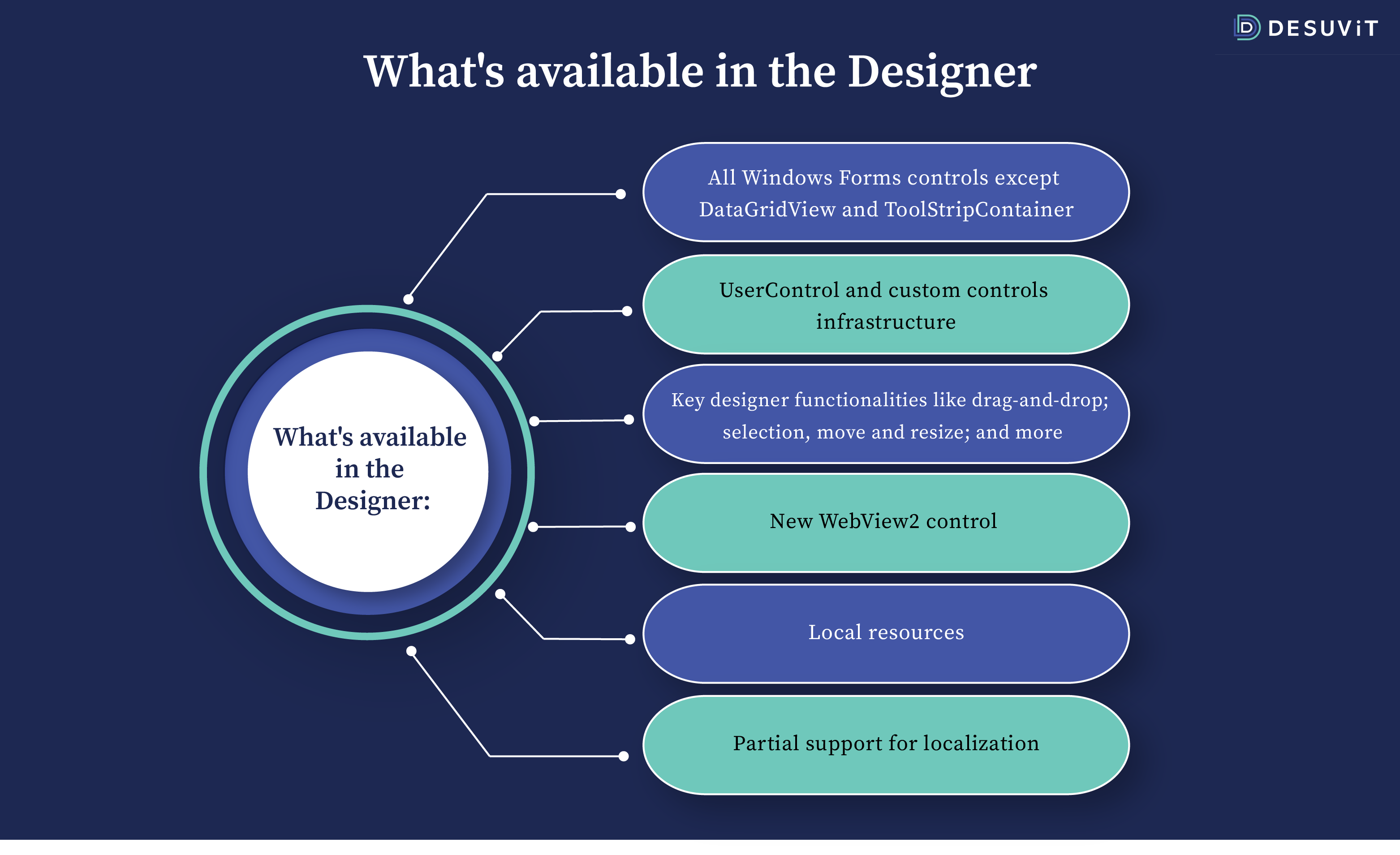 DESUViT

What's available in the Designer

What's available in the Designer:

All Windows Forms controls except DataGridView and ToolStripContainer

UserControl and custom controls infrastructure

Key designer functionalities like drag-and-drop; selection, move and resize; and more

New WebView2 control

Local resources

Partial support for localization